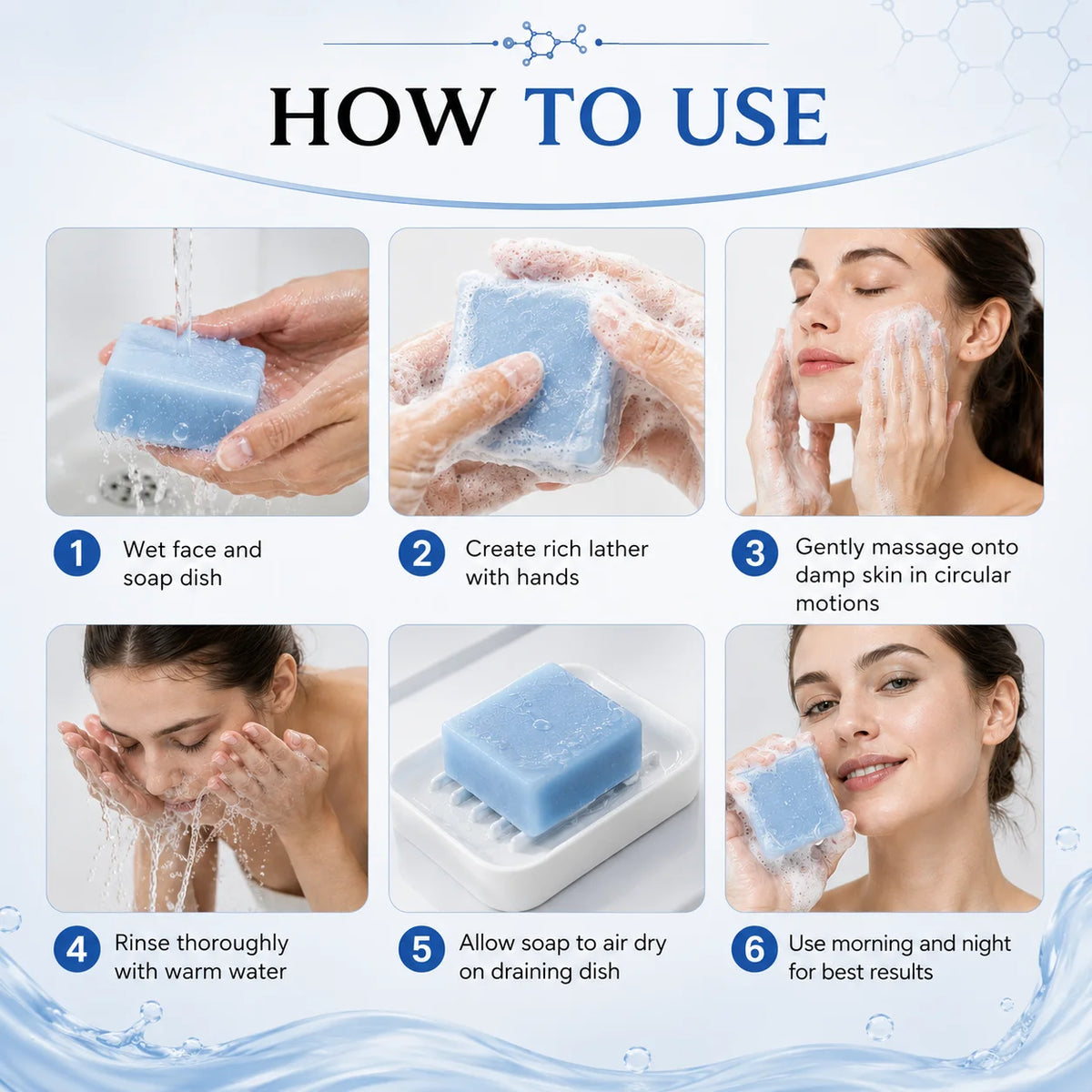 HOW TO USE

1 Wet face and soap dish

2 Create rich lather with hands

3 Gently massage onto damp skin in circular motions

4 Rinse thoroughly with warm water

5 Allow soap to air dry on draining dish

6 Use morning and night for best results