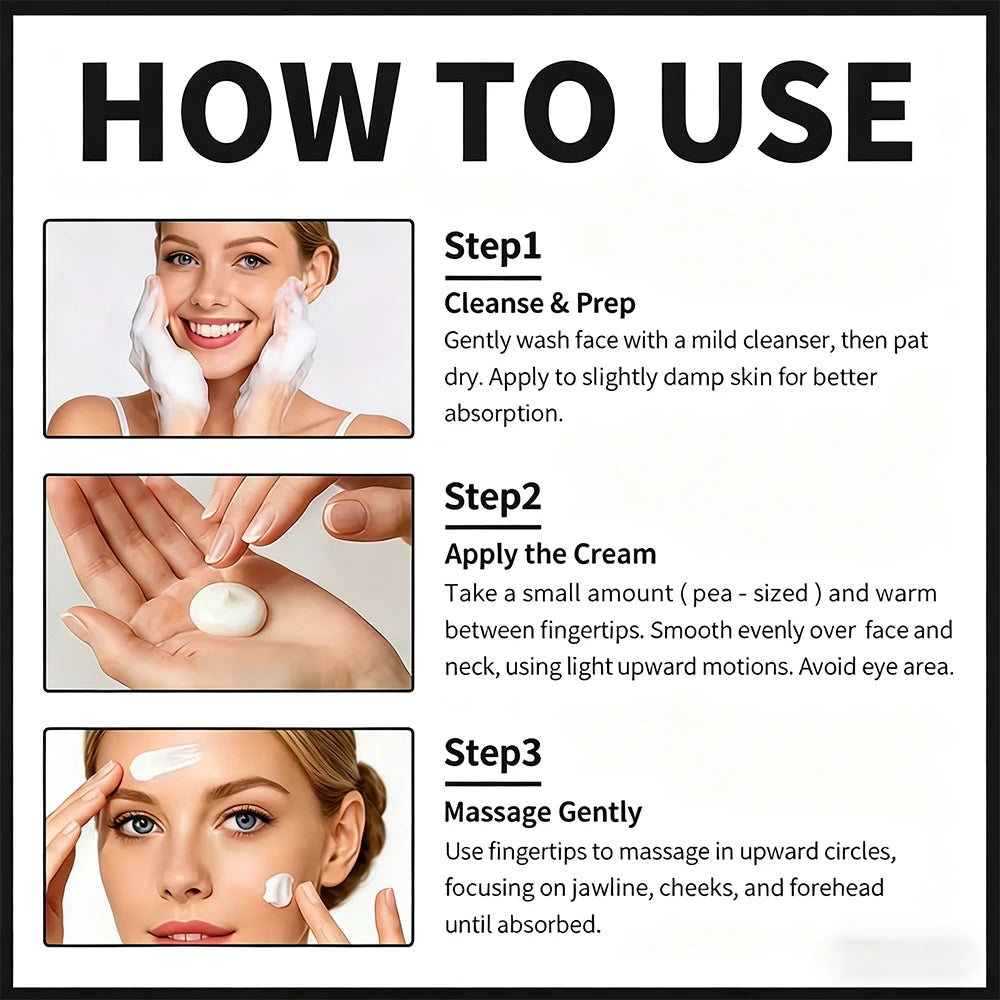 HOW TO USE

Step1

Cleanse & Prep

Gently wash face with a mild cleanser, then pat dry. Apply to slightly damp skin for better absorption.

Step2

Apply the Cream

Take a small amount ( pea - sized ) and warm between fingertips. Smooth evenly over face and neck, using light upward motions. Avoid eye area.

Step3

Massage Gently

Use fingertips to massage in upward circles, focusing on jawline, cheeks, and forehead until absorbed.